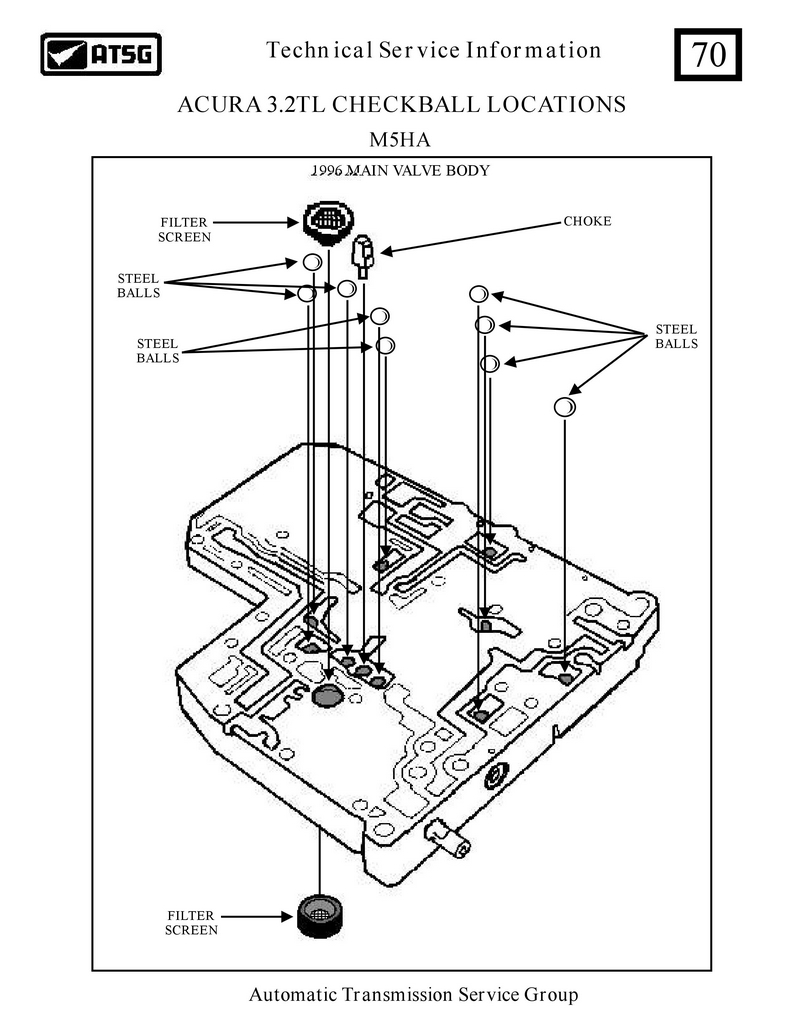 ATSG

Technical Service Information

70

ACURA 3.2TL CHECKBALL LOCATIONS

M5HA

1996 MAIN VALVE BODY

FILTER SCREEN

CHOKE

STEEL BALLS

STEEL BALLS

STEEL BALLS

FILTER SCREEN

Automatic Transmission Service Group